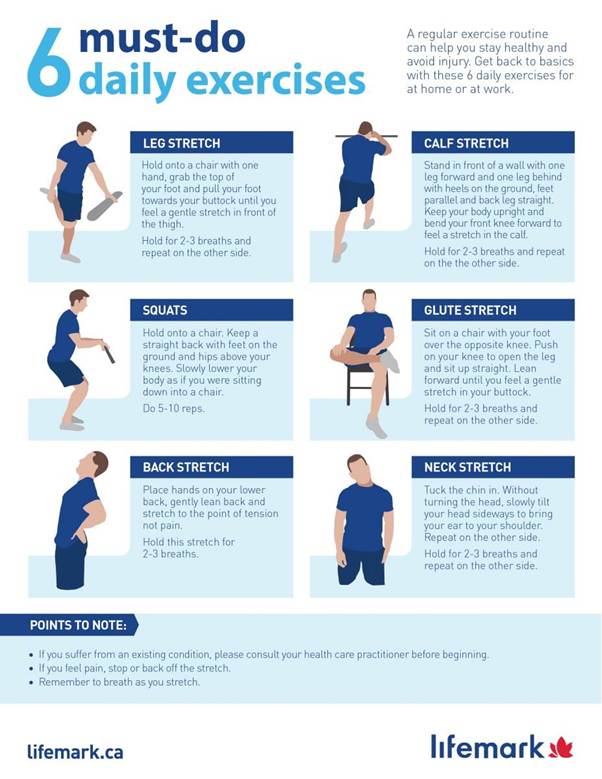 6 must-do daily exercises

A regular exercise routine can help you stay healthy and avoid injury. Get back to basics with these 6 daily exercises for at home or at work.

LEG STRETCH

Hold onto a chair with one hand, grab the top of your foot and pull your foot towards your buttock until you feel a gentle stretch in front of the thigh.

Hold for 2-3 breaths and repeat on the other side.

CALF STRETCH

Stand in front of a wall with one leg forward and one leg behind with heels on the ground, feet parallel and back leg straight. Keep your body upright and bend your front knee forward to feel a stretch in the calf.

Hold for 2-3 breaths and repeat on the the other side.

SQUATS

Hold onto a chair. Keep a straight back with feet on the ground and hips above your knees. Slowly lower your body as if you were sitting down into a chair.

Do 5-10 reps.

GLUTE STRETCH

Sit on a chair with your foot over the opposite knee. Push on your knee to open the leg and sit up straight. Lean forward until you feel a gentle stretch in your buttock.

Hold for 2-3 breaths and repeat on the other side.

BACK STRETCH

Place hands on your lower back, gently lean back and stretch to the point of tension not pain.

Hold this stretch for 2-3 breaths.

NECK STRETCH

Tuck the chin in. Without turning the head, slowly tilt your head sideways to bring your ear to your shoulder. Repeat on the other side.

Hold for 2-3 breaths and repeat on the other side.

POINTS TO NOTE:

• If you suffer from an existing condition, please consult your health care practitioner before beginning.
• If you feel pain, stop or back off the stretch.
• Remember to breath as you stretch.

lifemark.ca

lifemark